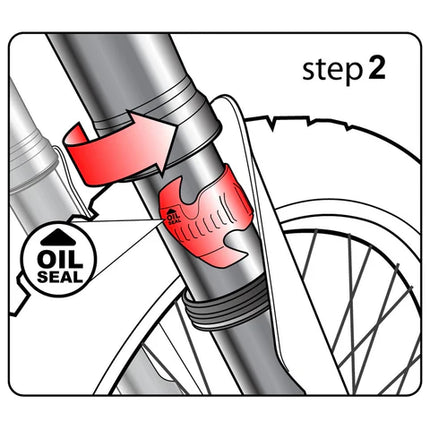 step 2

OIL SEAL

OIL SEAL