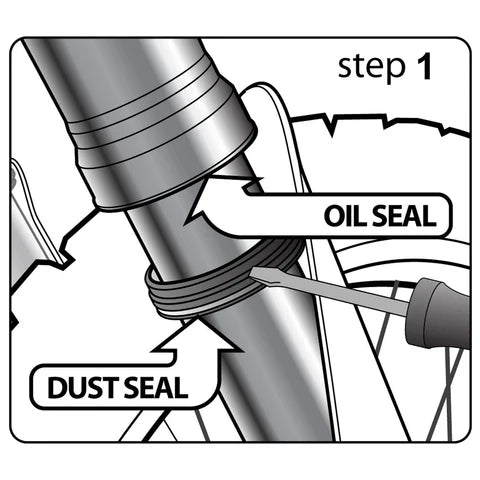 step 1

OIL SEAL

DUST SEAL