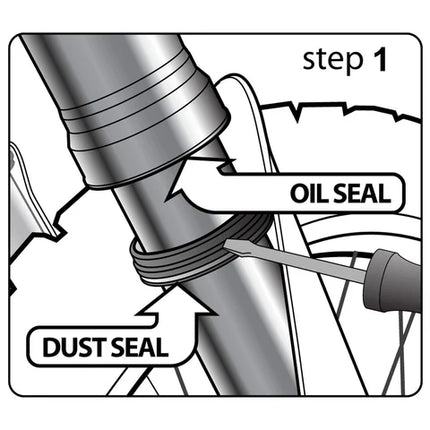 step 1

OIL SEAL

DUST SEAL