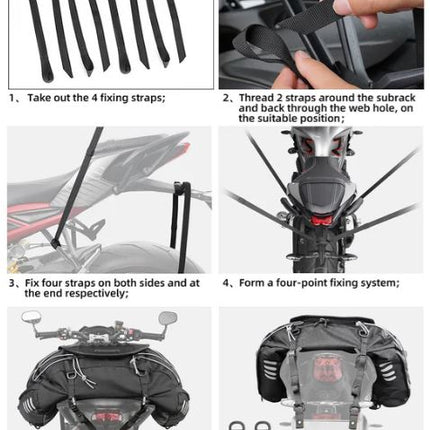 1、 Take out the 4 fixing straps;

2、Thread 2 straps around the subrack and back through the web hole, on the suitable position;

3、Fix four straps on both sides and at the end respectively;

4、Form a four-point fixing system;